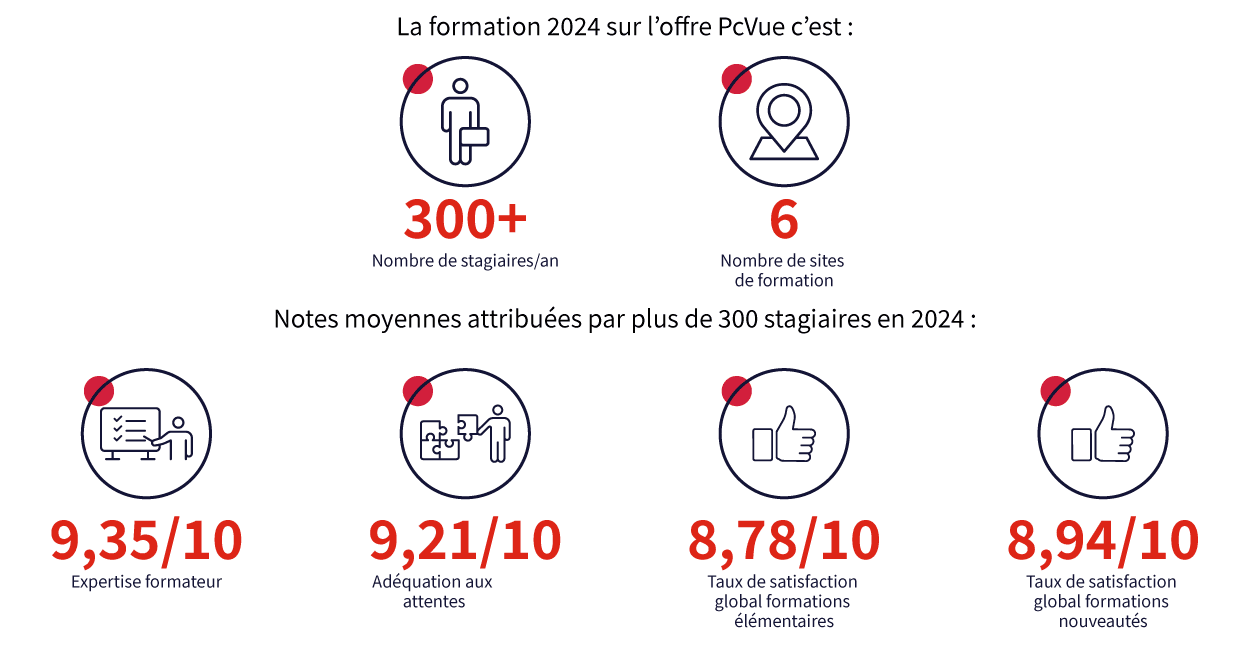 La formation 2024 sur l’offre PcVue c’est :

300+
Nombre de stagiaires/an

6
Nombre de sites de formation

Notes moyennes attribuées par plus de 300 stagiaires en 2024 :

9,35/10
Expertise formateur

9,21/10
Adéquation aux attentes

8,78/10
Taux de satisfaction global formations élémentaires

8,94/10
Taux de satisfaction global formations nouveautés