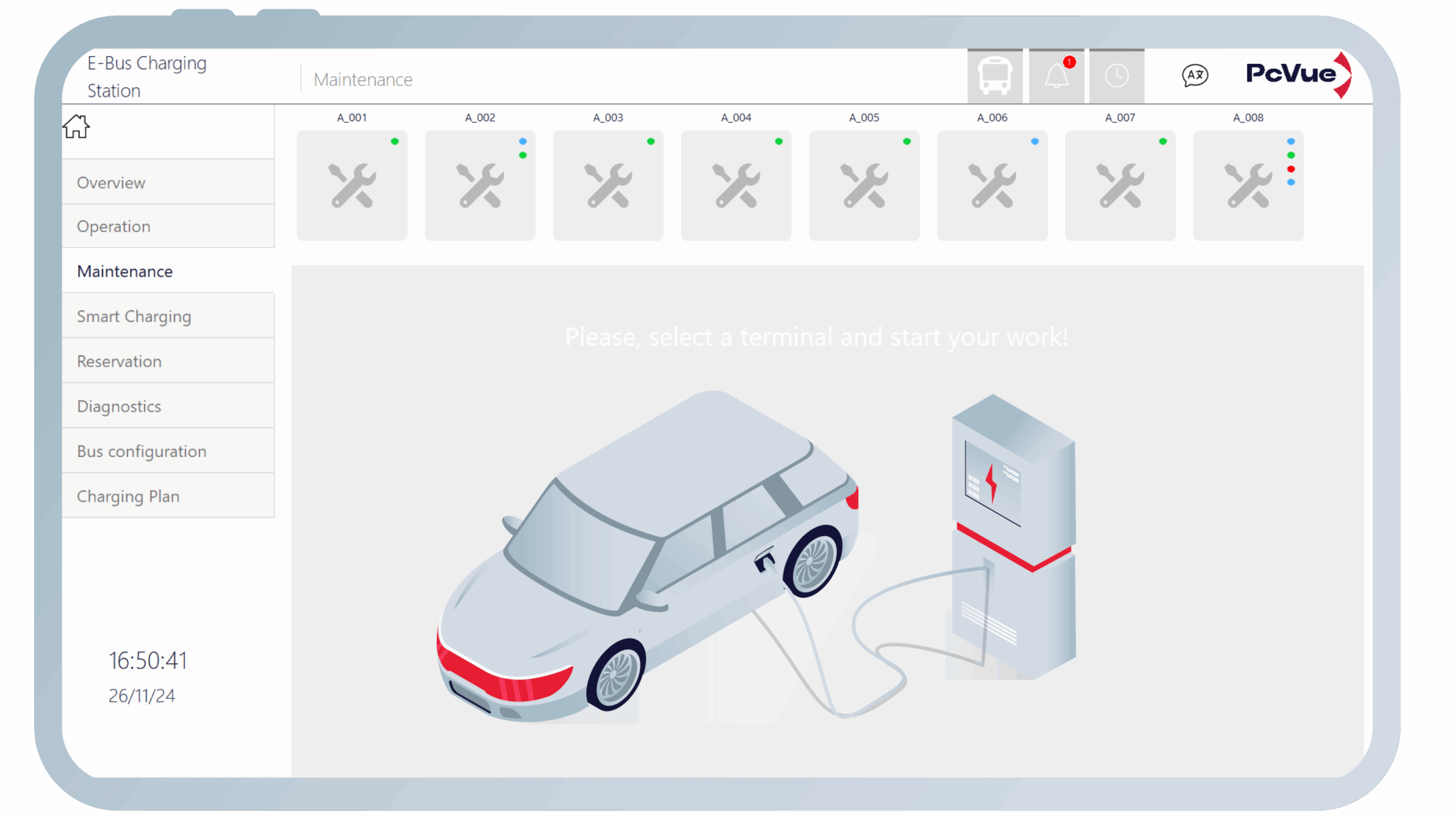 E-Bus Charging Station

Maintenance

1

PcVue

A_001 A_002 A_003 A_004 A_005 A_006 A_007 A_008

Overview
Operation
Maintenance
Smart Charging
Reservation
Diagnostics
Bus configuration
Charging Plan

Please, select a terminal and start your work!

16:50:41
26/11/24